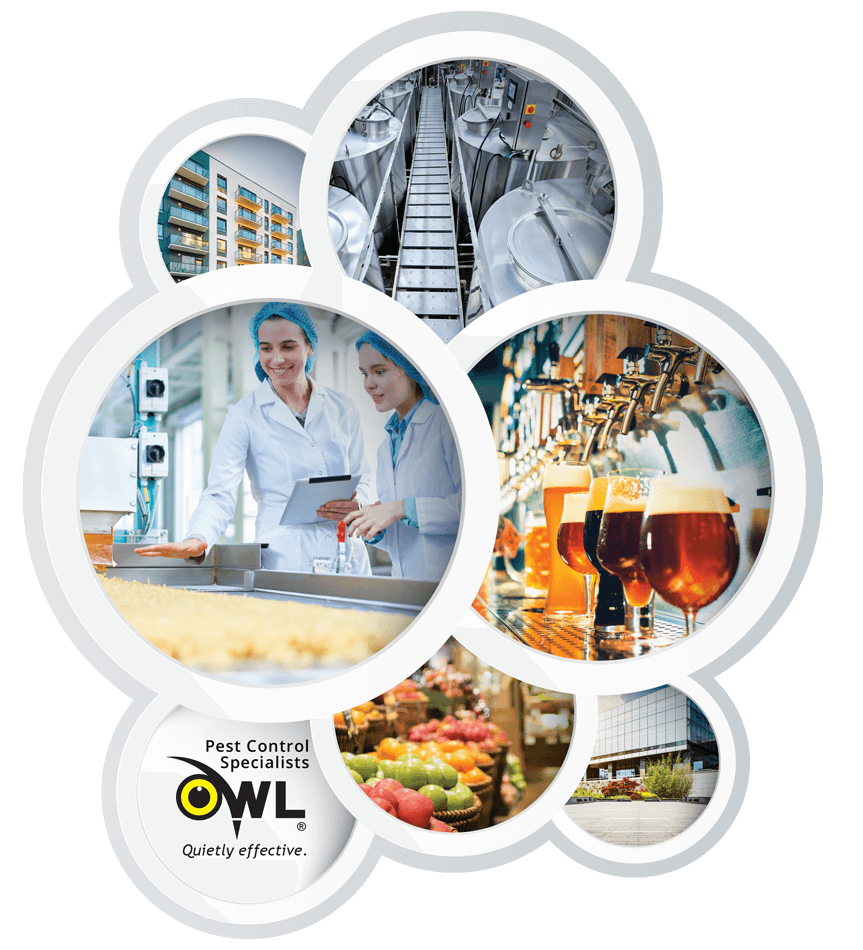 Pest Control Specialists

OWL®

Quietly effective.